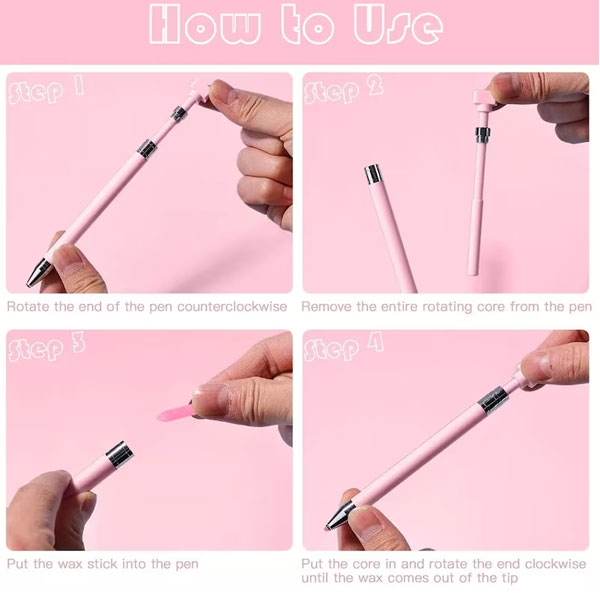 How to Use

Step 1

Rotate the end of the pen counterclockwise

Step 2

Remove the entire rotating core from the pen

Step 3

Put the wax stick into the pen

Step 4

Put the core in and rotate the end clockwise until the wax comes out of the tip